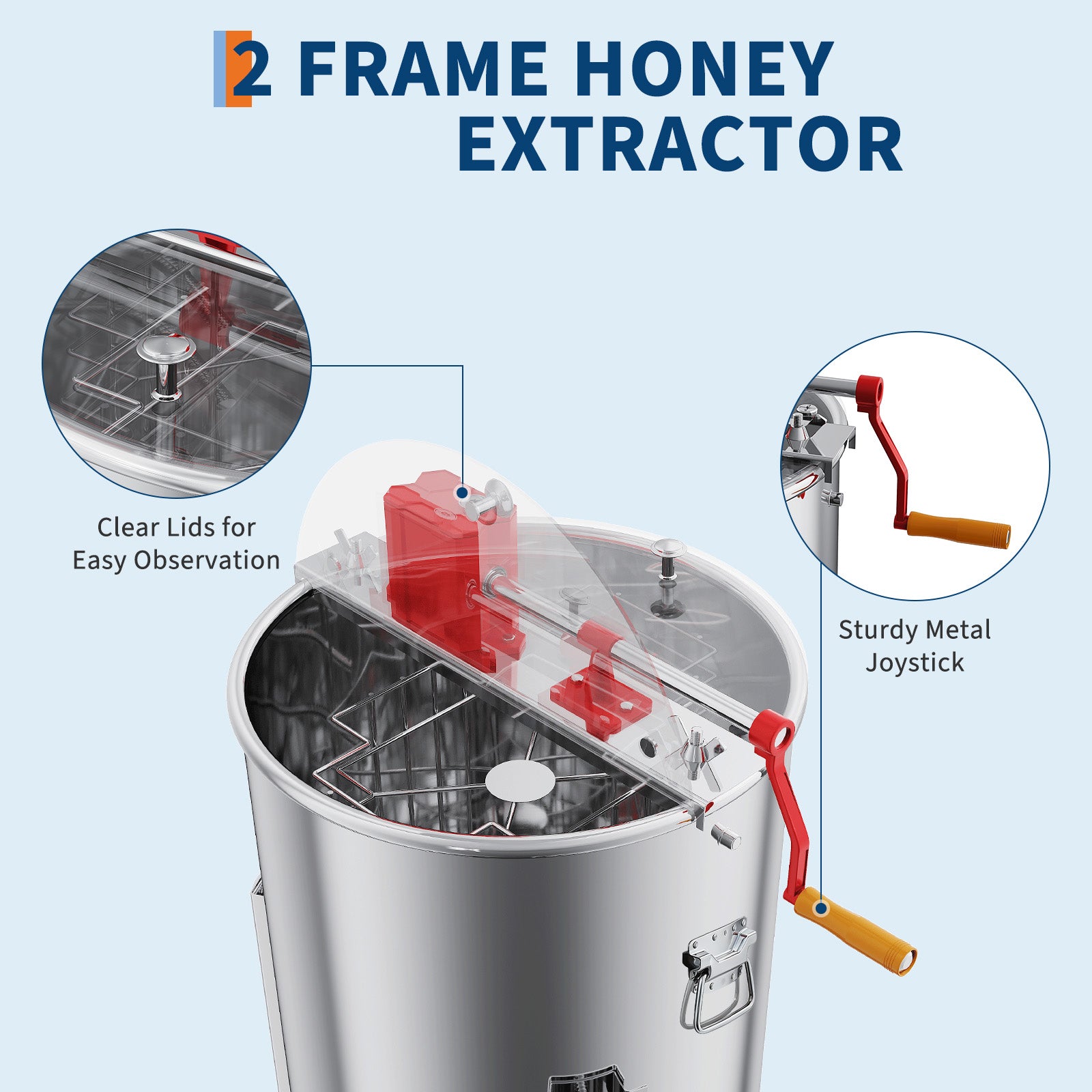 2 FRAME HONEY EXTRACTOR

Clear Lids for Easy Observation

Sturdy Metal Joystick