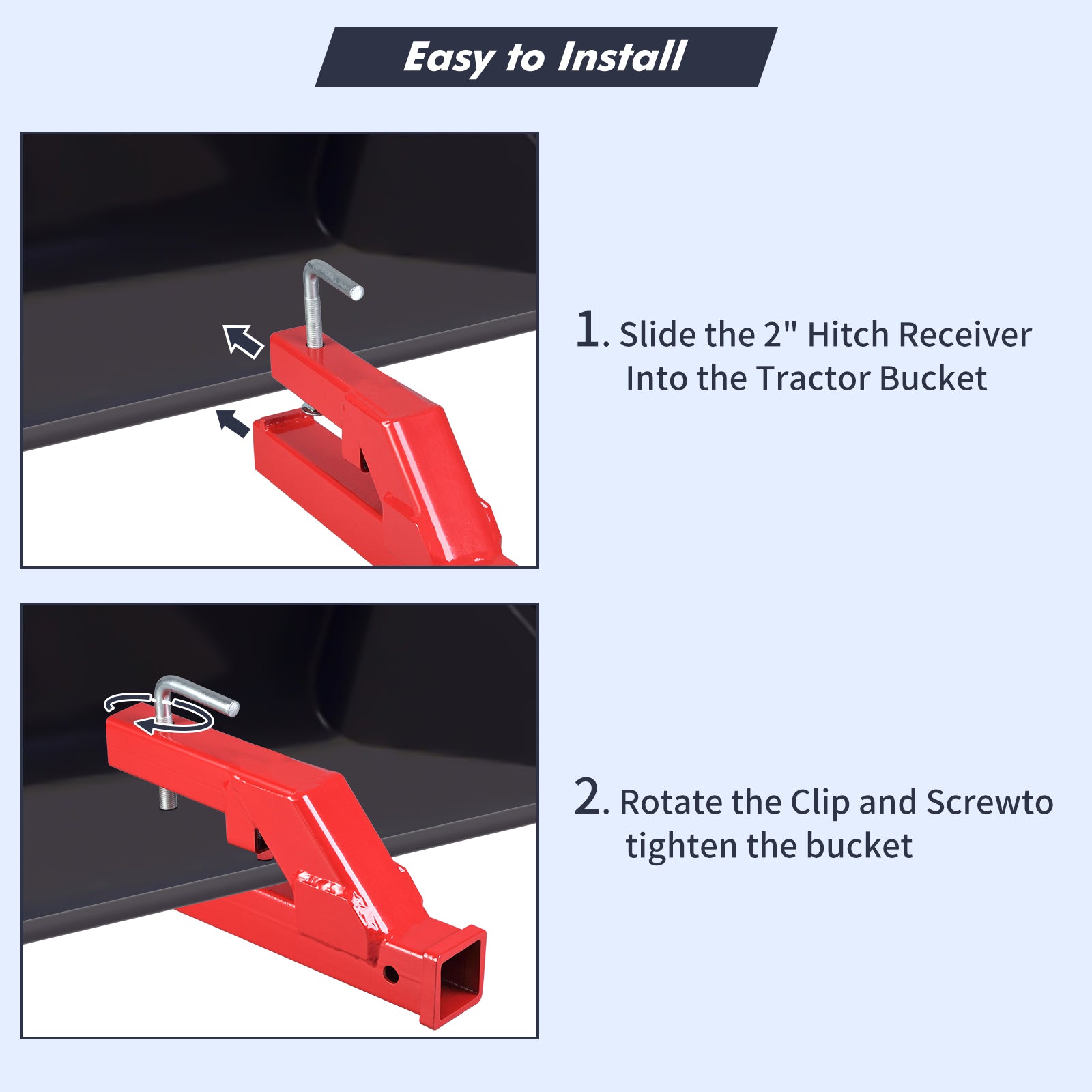 Easy to Install

1. Slide the 2" Hitch Receiver Into the Tractor Bucket

2. Rotate the Clip and Screwto tighten the bucket