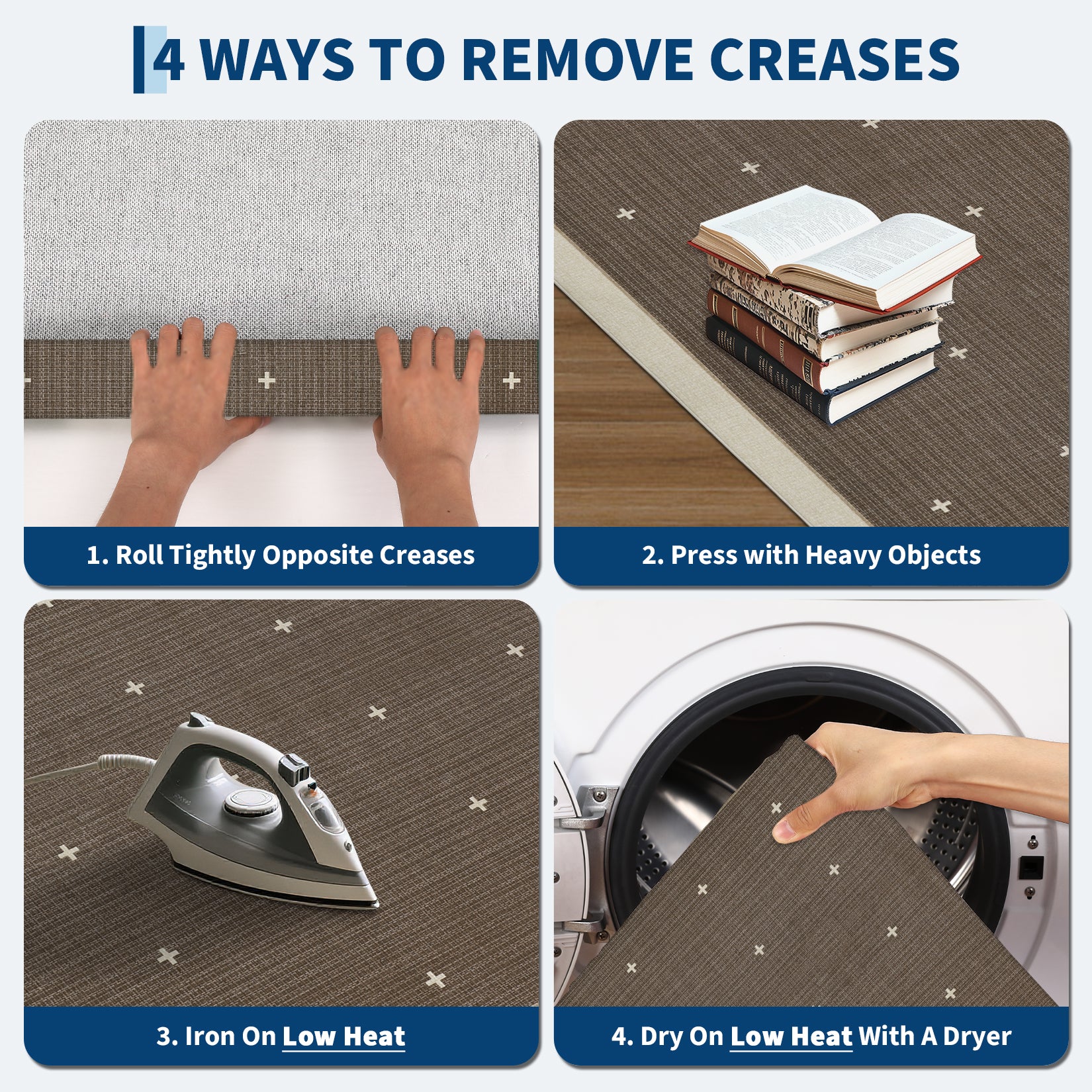 4 WAYS TO REMOVE CREASES

1. Roll Tightly Opposite Creases

2. Press with Heavy Objects

3. Iron On Low Heat

4. Dry On Low Heat With A Dryer