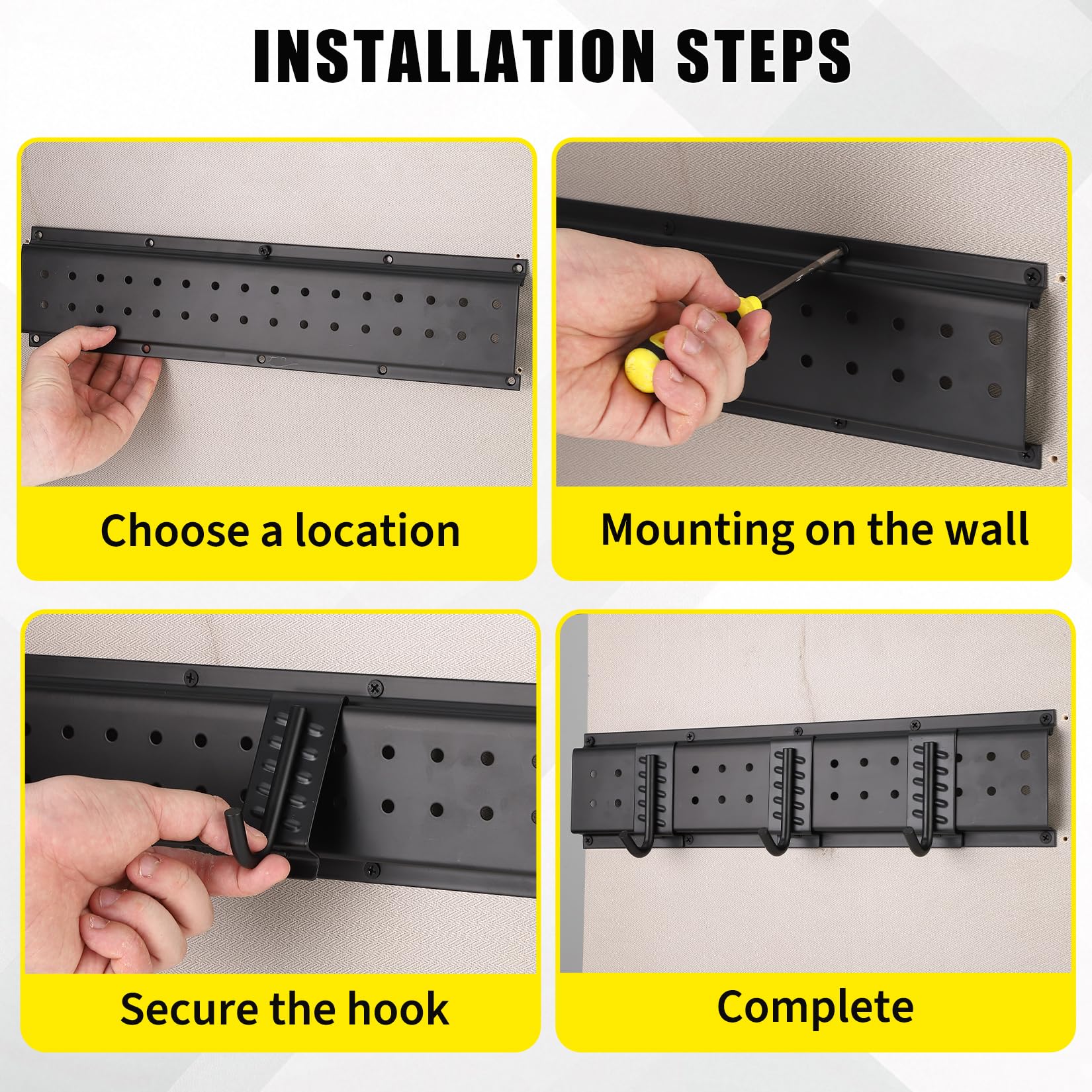 INSTALLATION STEPS

Choose a location

Mounting on the wall

Secure the hook

Complete