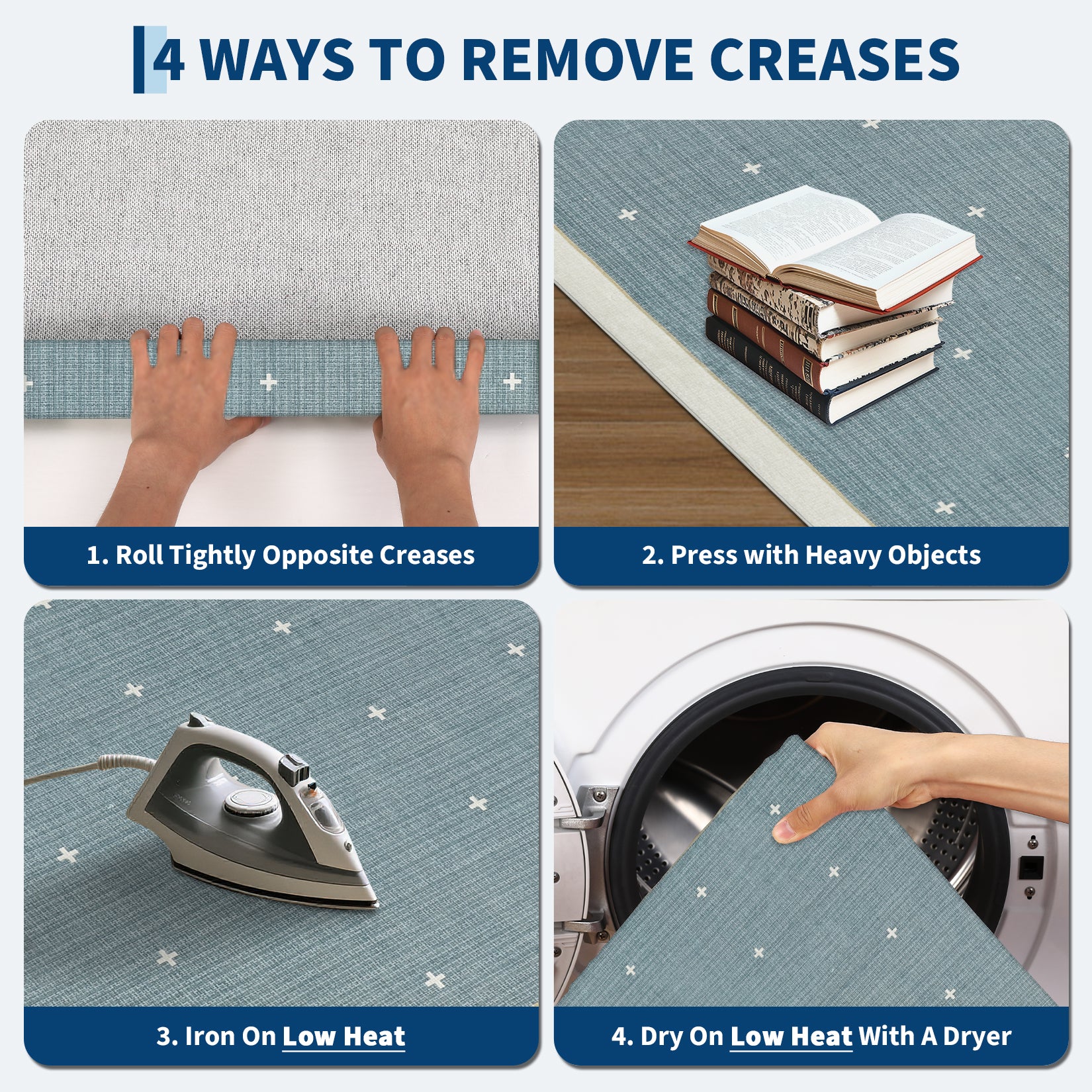 4 WAYS TO REMOVE CREASES

1. Roll Tightly Opposite Creases

2. Press with Heavy Objects

3. Iron On Low Heat

4. Dry On Low Heat With A Dryer