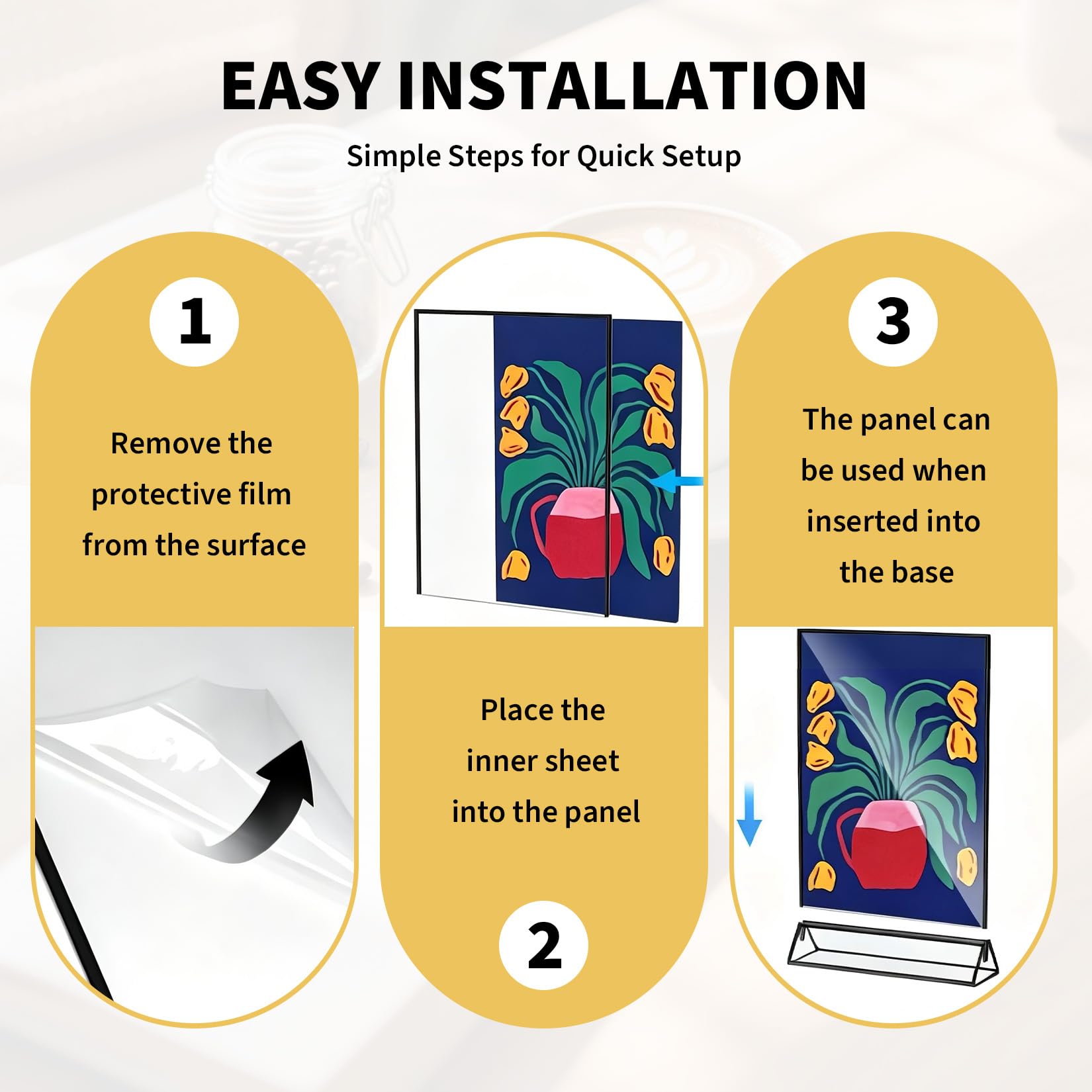 EASY INSTALLATION

Simple Steps for Quick Setup

1

Remove the protective film from the surface

Place the inner sheet into the panel

2

3

The panel can be used when inserted into the base