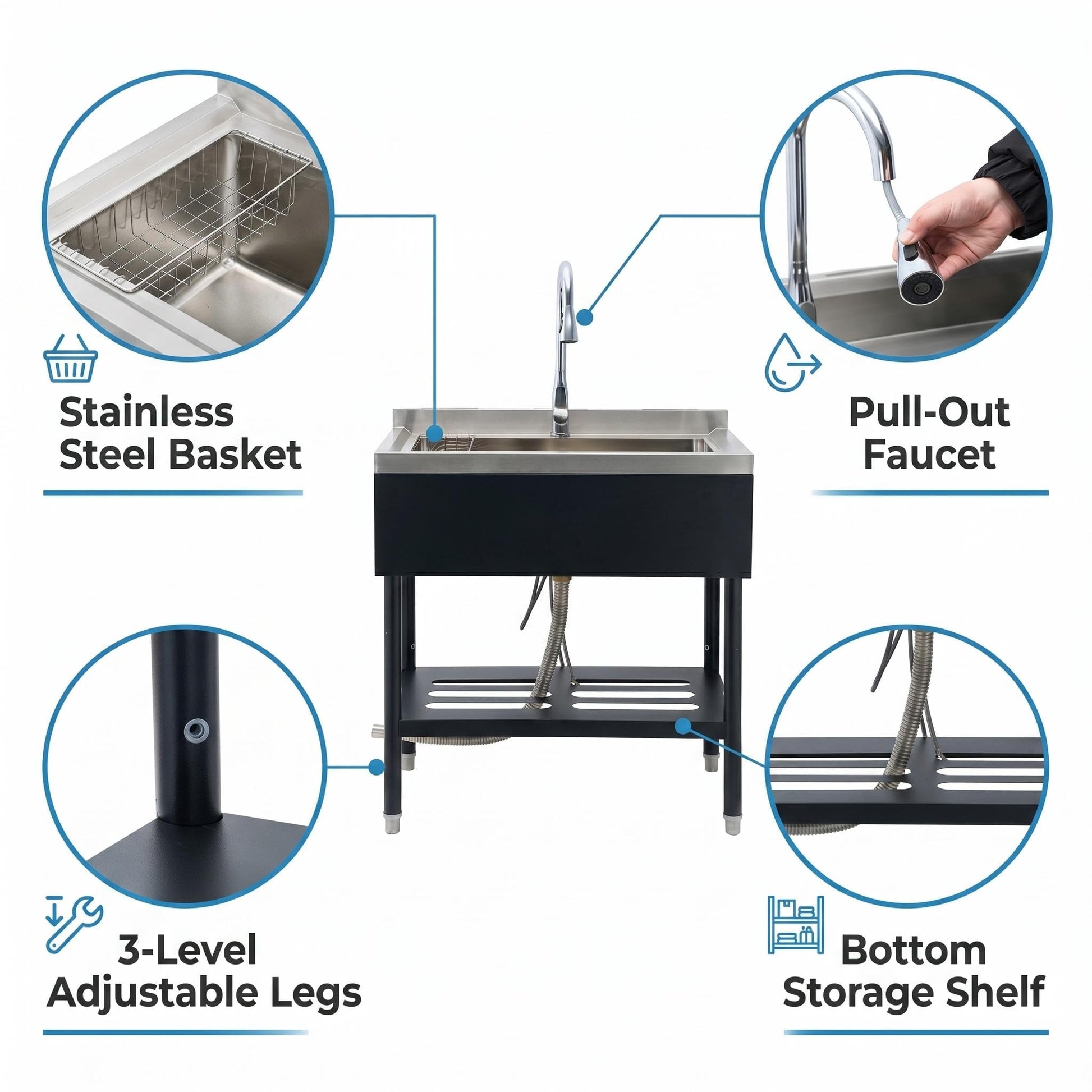 Stainless Steel Basket

Pull-Out Faucet

3-Level Adjustable Legs

Bottom Storage Shelf