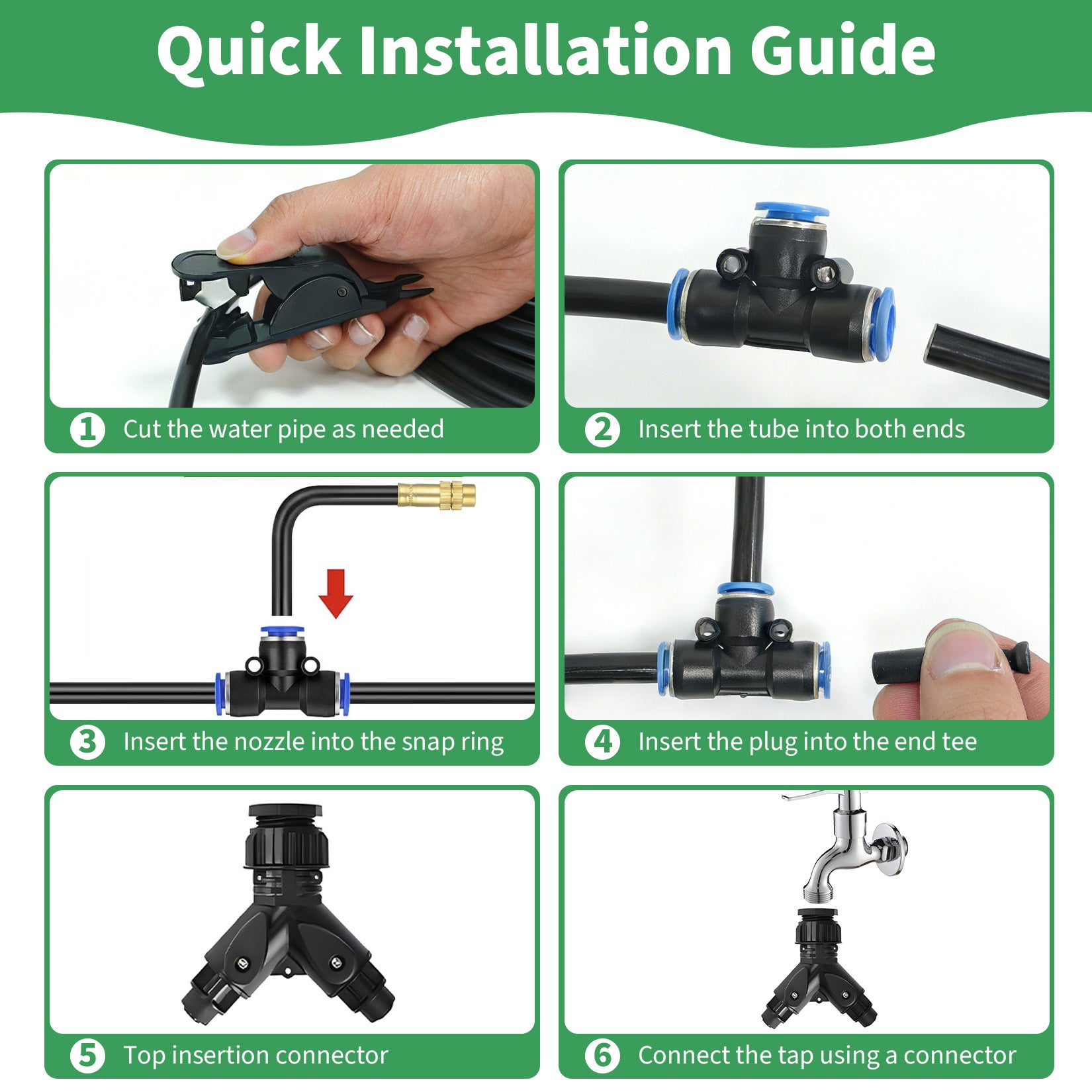 Quick Installation Guide

1 Cut the water pipe as needed

2 Insert the tube into both ends

3 Insert the nozzle into the snap ring

4 Insert the plug into the end tee

5 Top insertion connector

6 Connect the tap using a connector