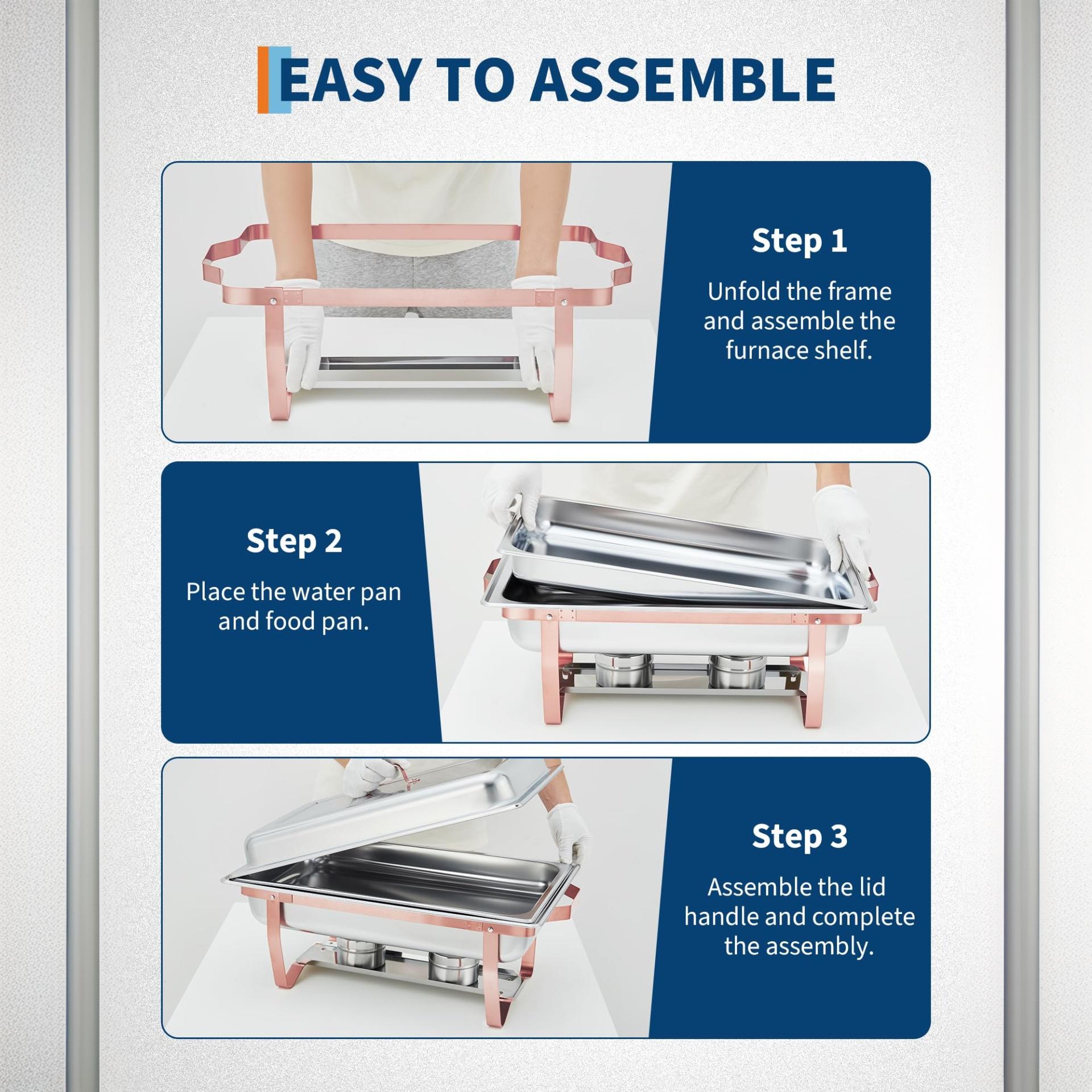 EASY TO ASSEMBLE

Step 1

Unfold the frame and assemble the furnace shelf.

Step 2

Place the water pan and food pan.

Step 3

Assemble the lid handle and complete the assembly.