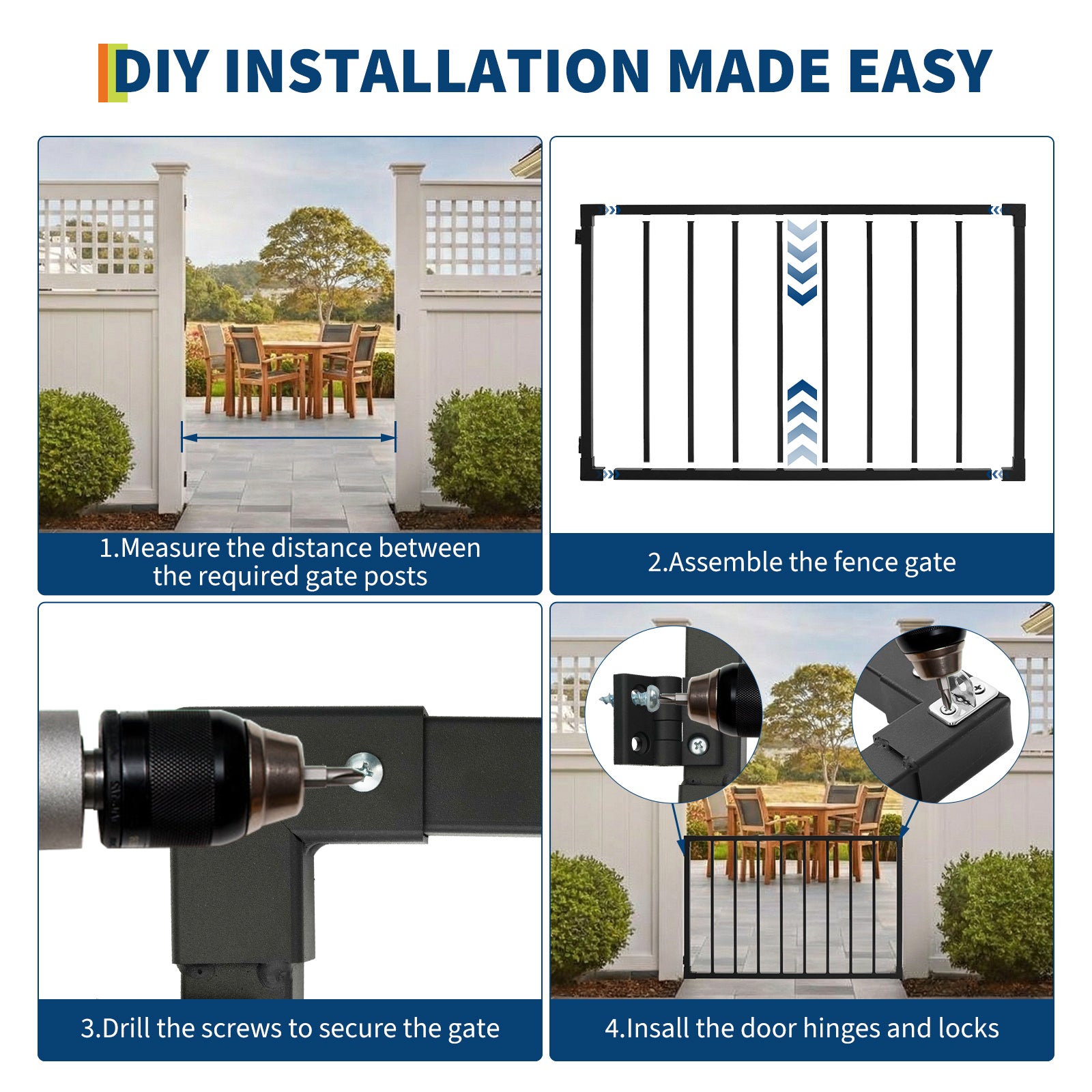 DIY INSTALLATION MADE EASY

1.Measure the distance between the required gate posts

2.Assemble the fence gate

3.Drill the screws to secure the gate

4.Insall the door hinges and locks