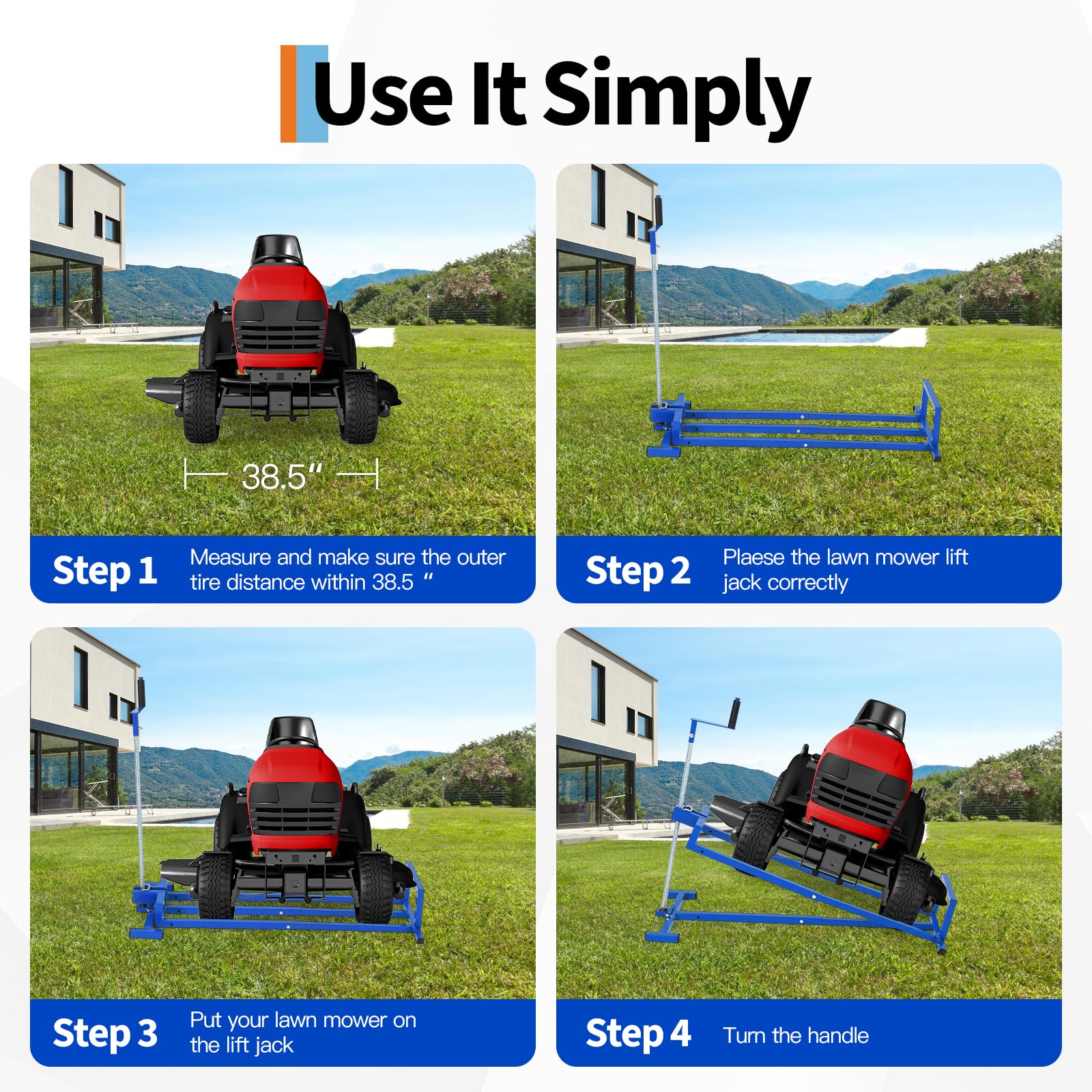 Use It Simply

38.5"

Step 1 Measure and make sure the outer tire distance within 38.5 "

Step 2 Plaese the lawn mower lift jack correctly

Step 3 Put your lawn mower on the lift jack

Step 4 Turn the handle