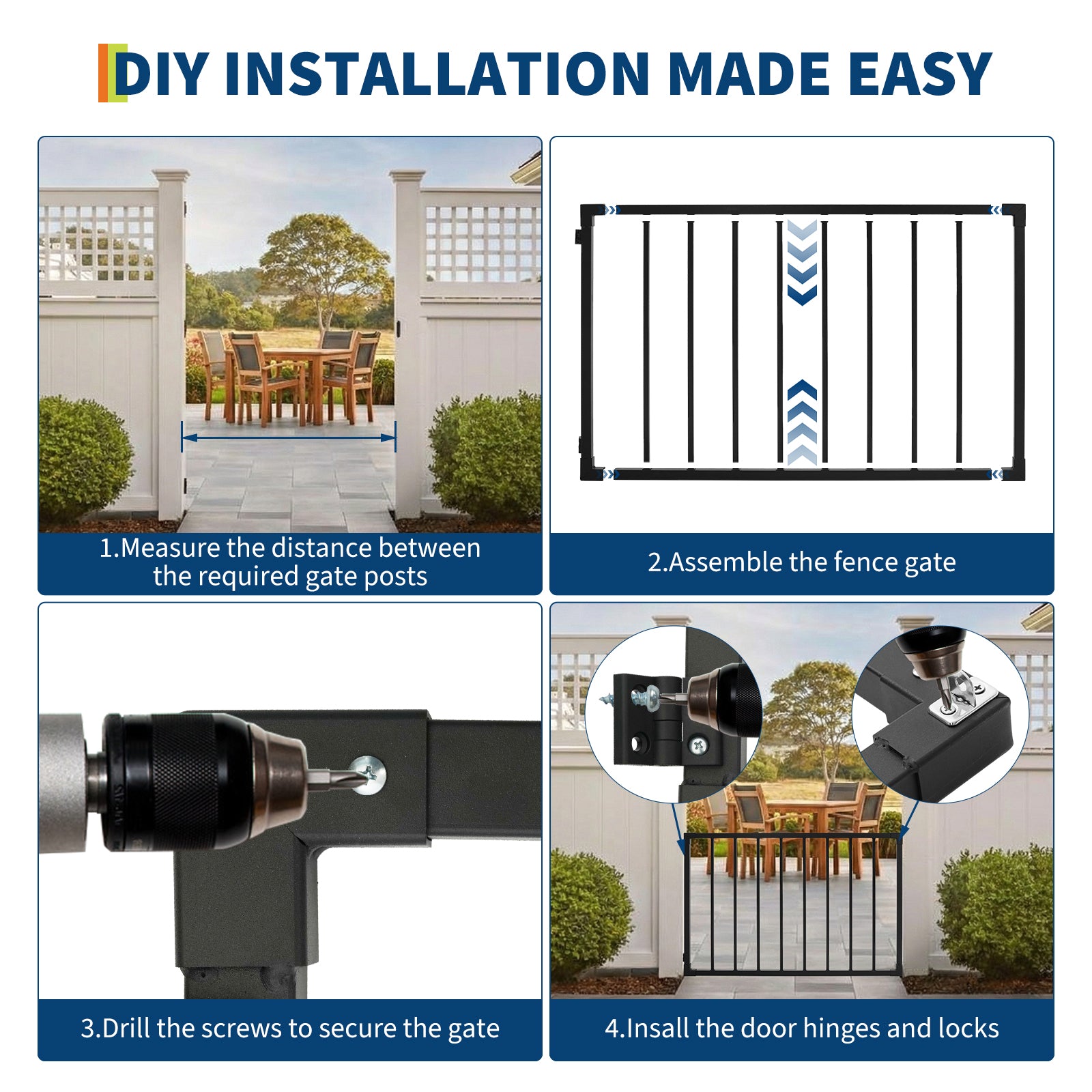 DIY INSTALLATION MADE EASY

1.Measure the distance between the required gate posts

2.Assemble the fence gate

3.Drill the screws to secure the gate

4.Insall the door hinges and locks