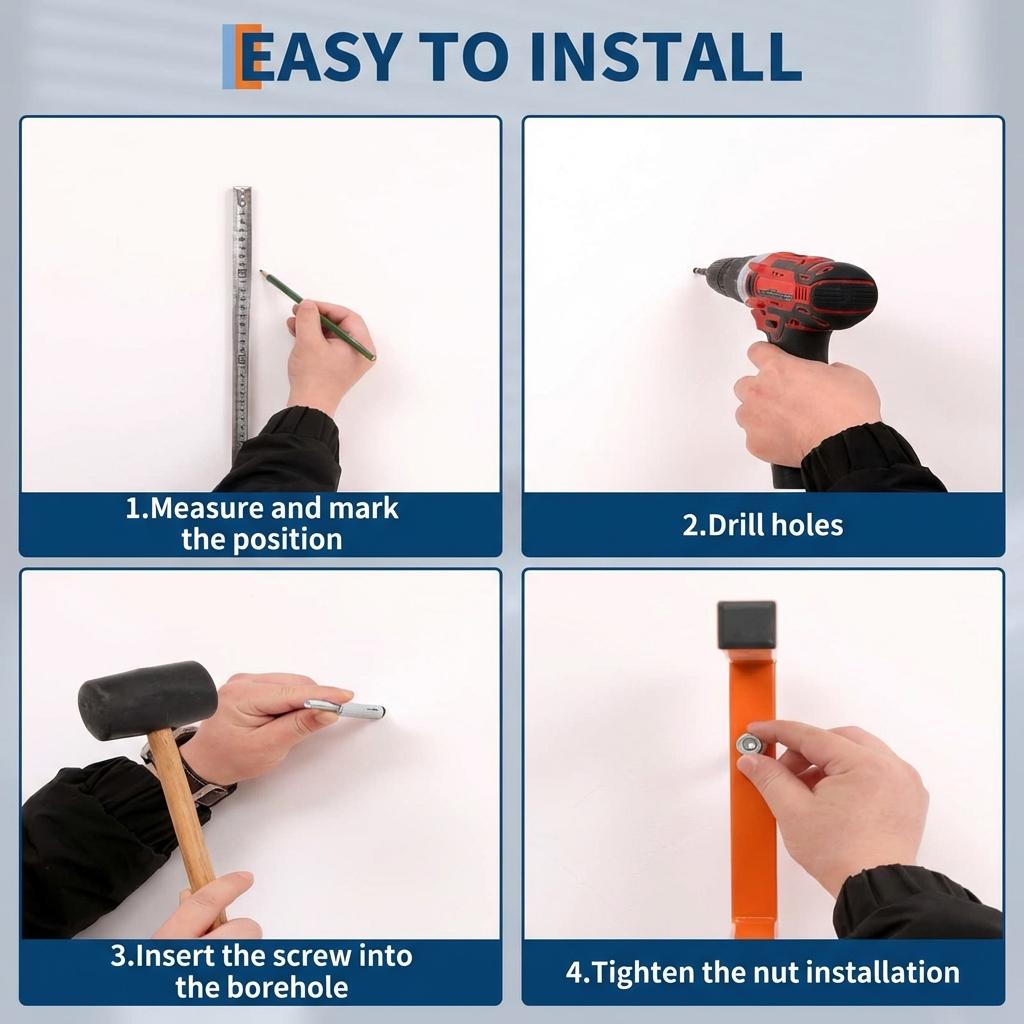 EASY TO INSTALL

1.Measure and mark the position

2.Drill holes

3.Insert the screw into the borehole

4.Tighten the nut installation